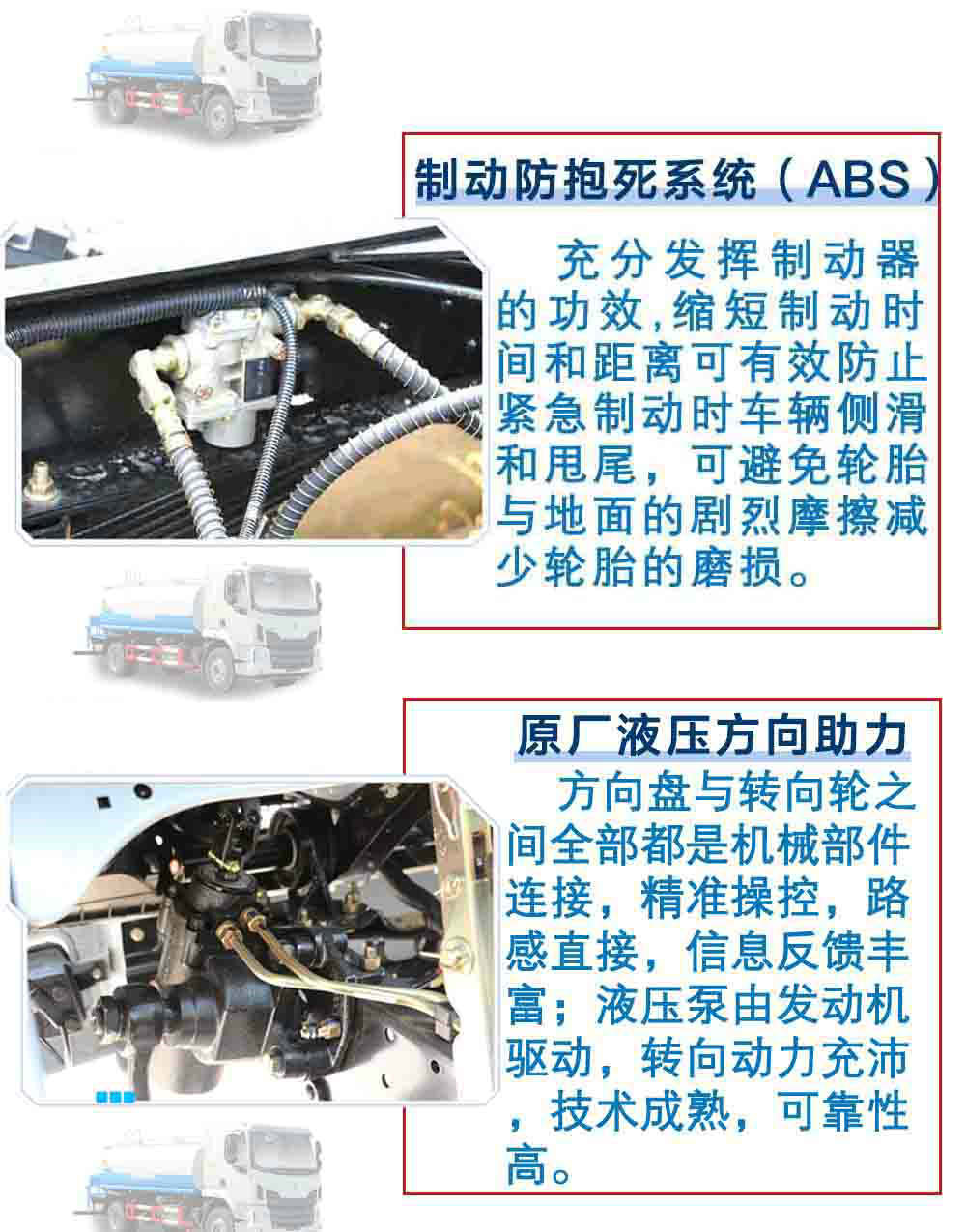 制动防抱死系统（ABS）

充分发挥制动器的功效,缩短制动时间和距离可有效防止紧急制动时车辆侧滑和甩尾，可避免轮胎与地面的剧烈摩擦减少轮胎的磨损。

原厂液压方向助力

方向盘与转向轮之间全部都是机械部件连接，精准操控，路感直接，信息反馈丰富；液压泵由发动机驱动，转向动力充沛，技术成熟，可靠性高。