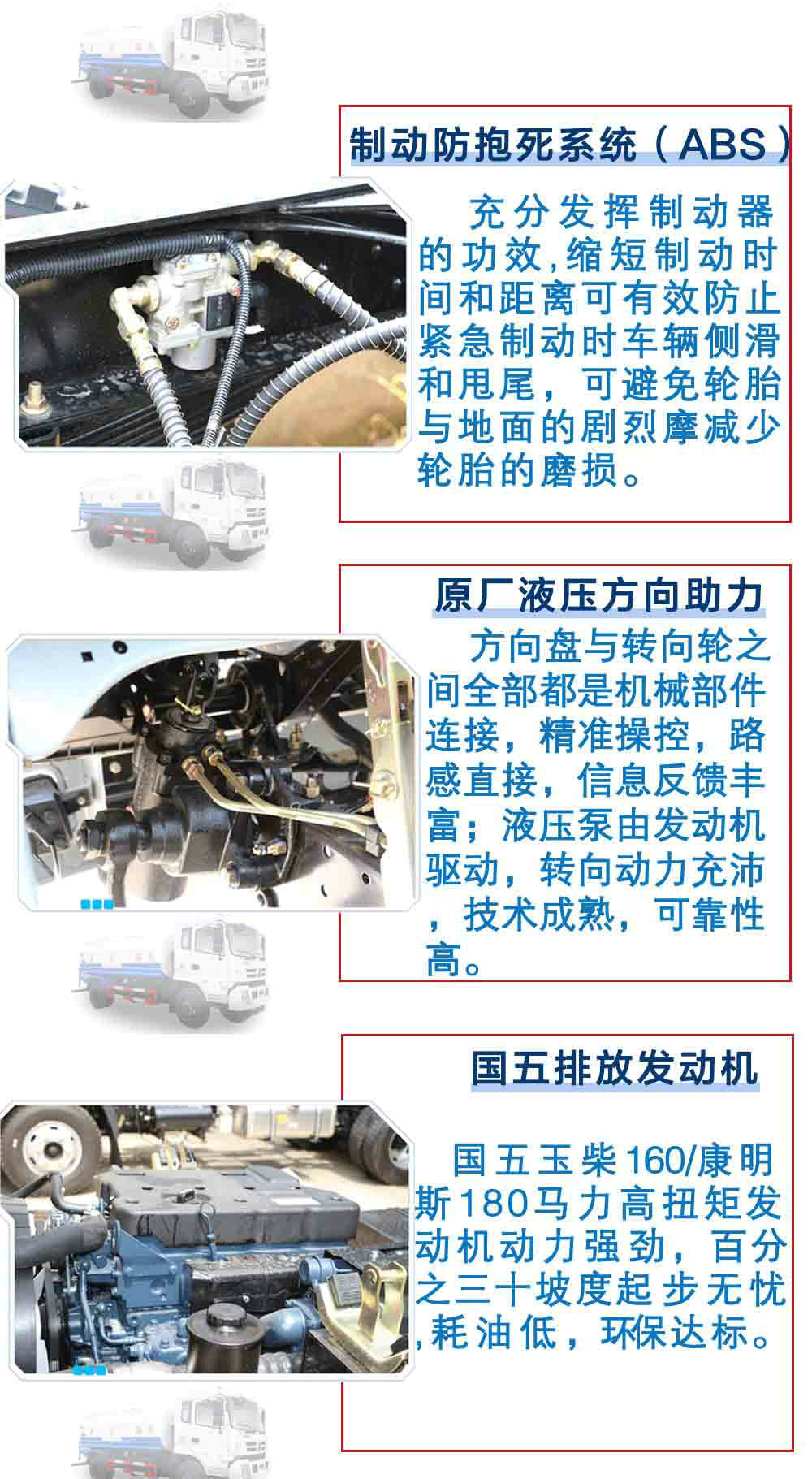 制动防抱死系统（ABS）

充分发挥制动器的功效,缩短制动时间和距离可有效防止紧急制动时车辆侧滑和甩尾，可避免轮胎与地面的剧烈摩减少轮胎的磨损。

原厂液压方向助力

方向盘与转向轮之间全部都是机械部件连接，精准操控，路感直接，信息反馈丰富；液压泵由发动机驱动，转向动力充沛，技术成熟，可靠性高。

国五排放发动机

国五玉柴160/康明斯180马力高扭矩发动机动力强劲，百分之三十坡度起步无忧,耗油低，环保达标。