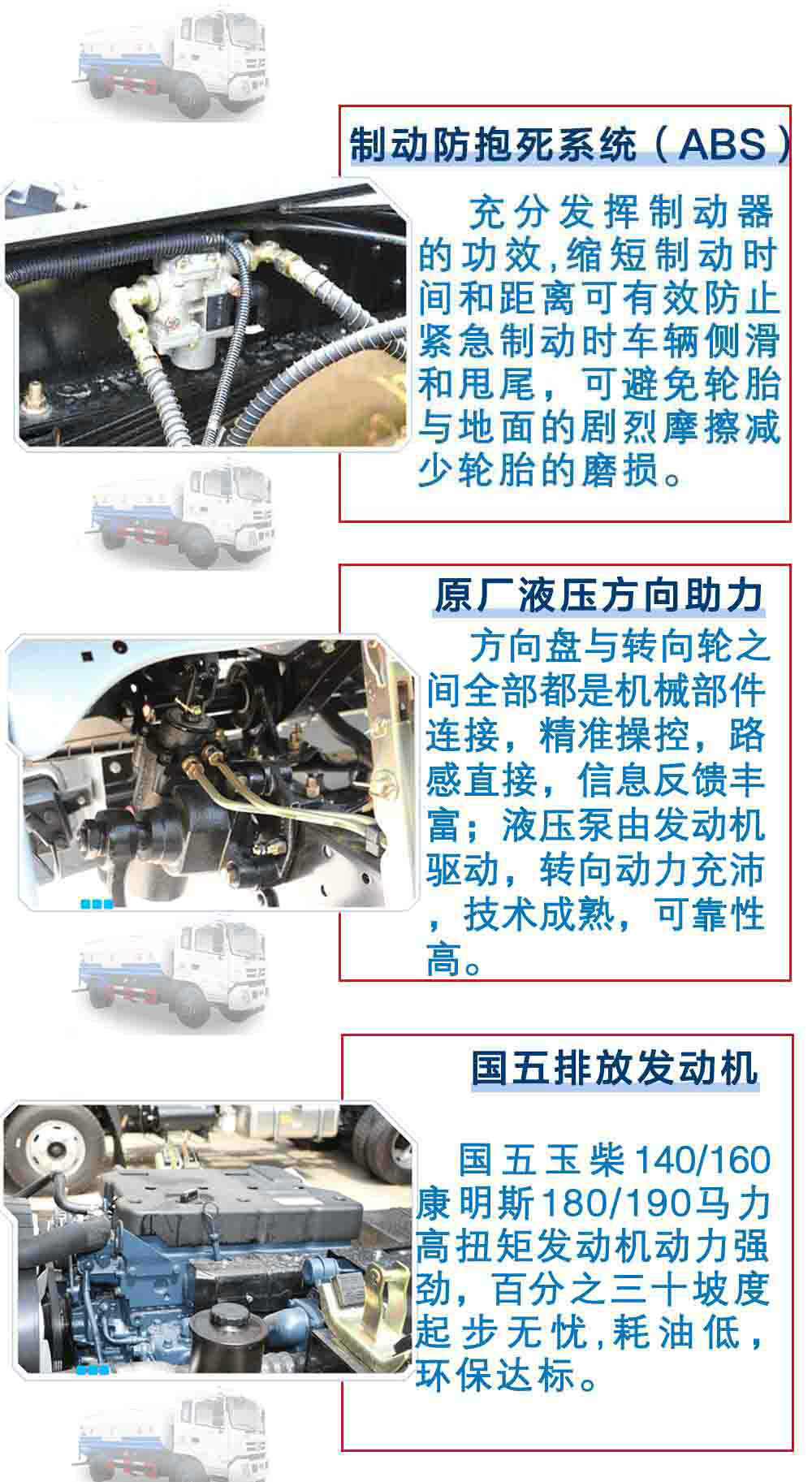 制动防抱死系统（ABS）

充分发挥制动器的功效,缩短制动时间和距离可有效防止紧急制动时车辆侧滑和甩尾，可避免轮胎与地面的剧烈摩擦减少轮胎的磨损。

原厂液压方向助力

方向盘与转向轮之间全部都是机械部件连接，精准操控，路感直接，信息反馈丰富；液压泵由发动机驱动，转向动力充沛，技术成熟，可靠性高。

国五排放发动机

国五玉柴140/160康明斯180/190马力高扭矩发动机动力强劲，百分之三十坡度起步无忧,耗油低，环保达标。