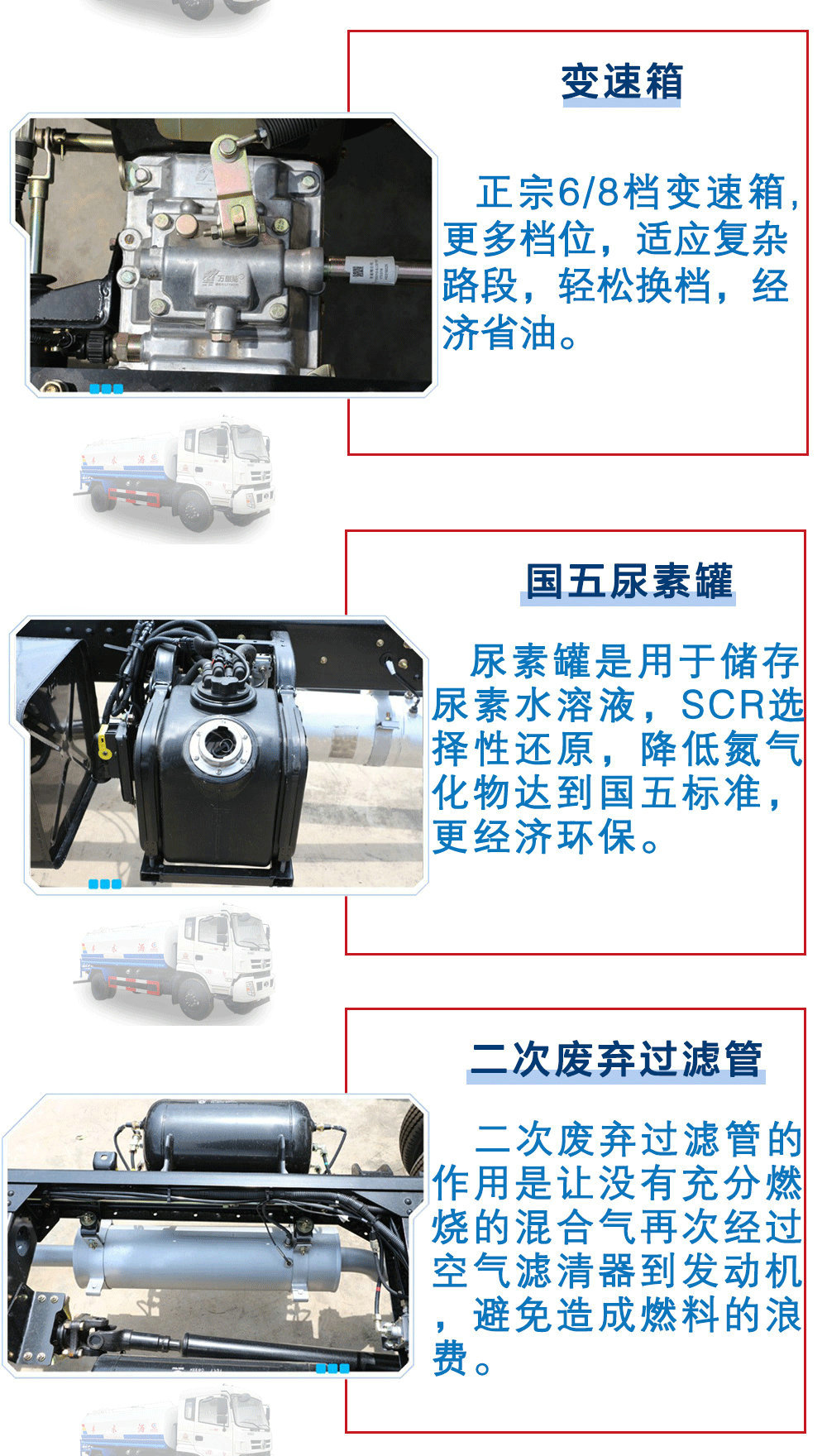 变速箱

正宗6/8档变速箱,更多档位，适应复杂路段，轻松换档，经济省油。

国五尿素罐

尿素罐是用于储存尿素水溶液，SCR选择性还原，降低氮气化物达到国五标准，更经济环保。

二次废弃过滤管

二次废弃过滤管的作用是让没有充分燃烧的混合气再次经过空气滤清器到发动机，避免造成燃料的浪费。