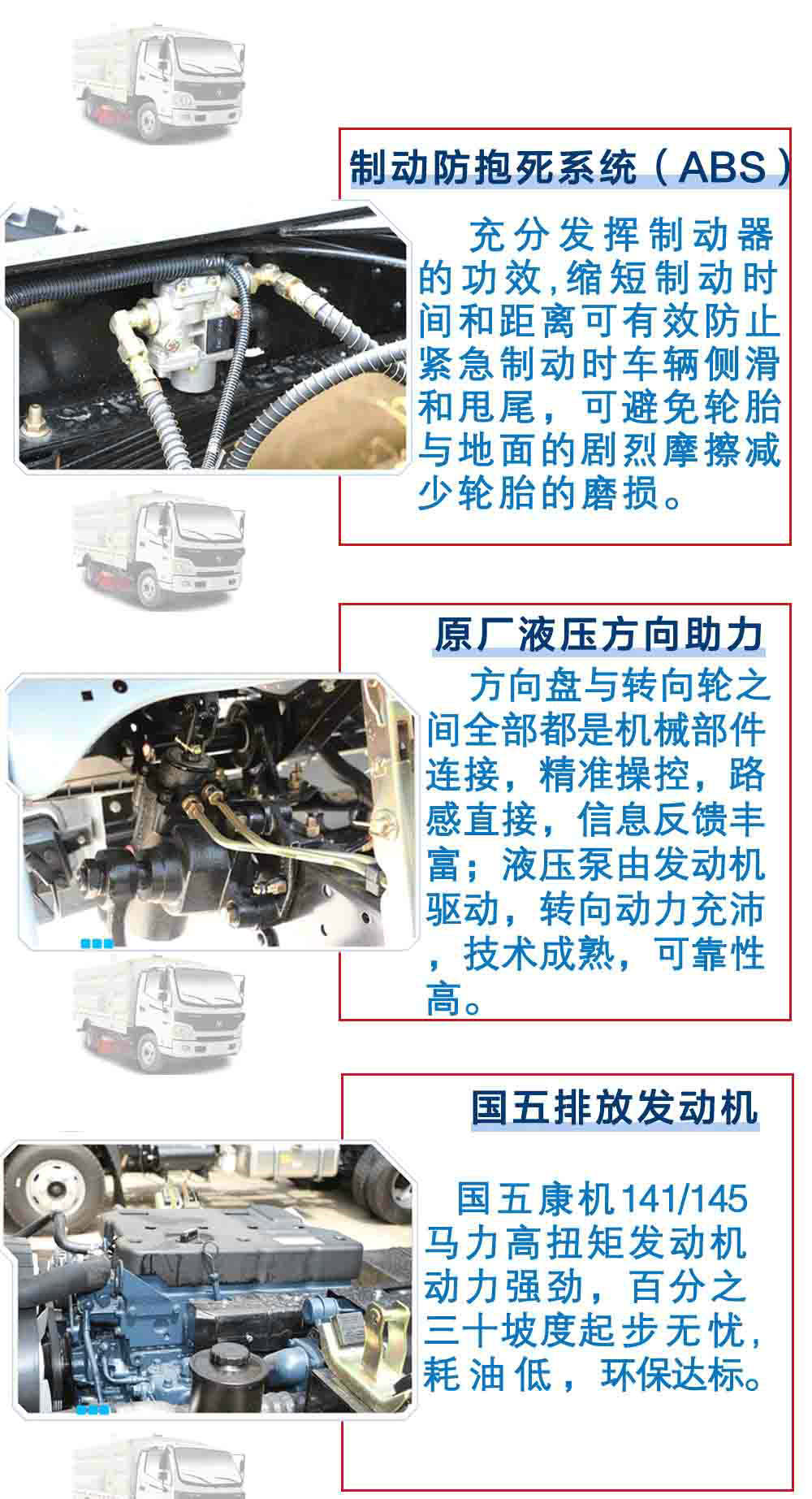 制动防抱死系统（ABS）

充分发挥制动器的功效,缩短制动时间和距离可有效防止紧急制动时车辆侧滑和甩尾，可避免轮胎与地面的剧烈摩擦减少轮胎的磨损。

原厂液压方向助力

方向盘与转向轮之间全部都是机械部件连接，精准操控，路感直接，信息反馈丰富；液压泵由发动机驱动，转向动力充沛，技术成熟，可靠性高。

国五排放发动机

国五康机141/145马力高扭矩发动机动力强劲，百分之三十坡度起步无忧，耗油低，环保达标。