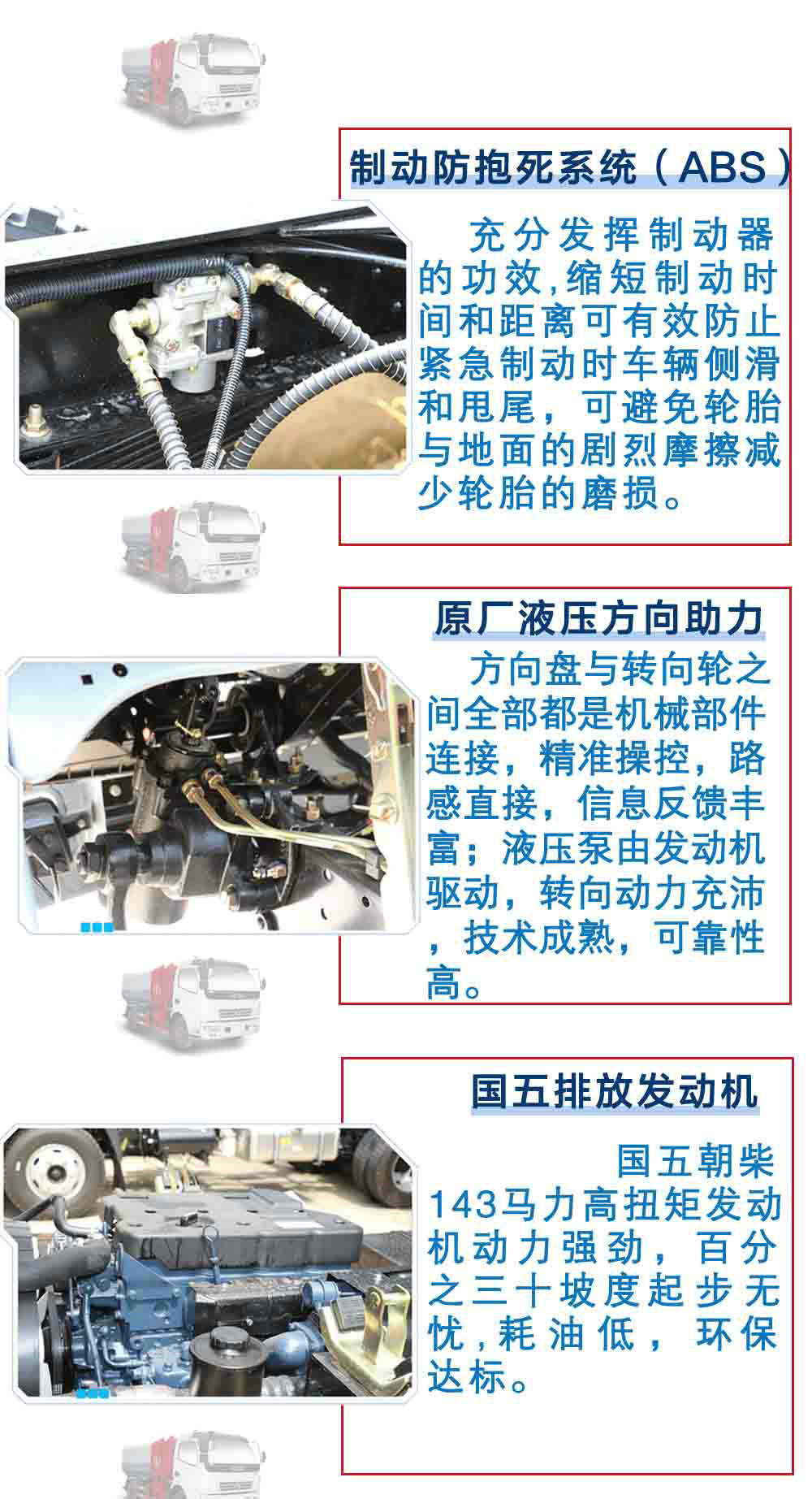 制动防抱死系统（ABS）

充分发挥制动器的功效,缩短制动时间和距离可有效防止紧急制动时车辆侧滑和甩尾，可避免轮胎与地面的剧烈摩擦减少轮胎的磨损。

原厂液压方向助力

方向盘与转向轮之间全部都是机械部件连接，精准操控，路感直接，信息反馈丰富；液压泵由发动机驱动，转向动力充沛，技术成熟，可靠性高。

国五排放发动机

国五朝柴143马力高扭矩发动机动力强劲，百分之三十坡度起步无忧,耗油低，环保达标。