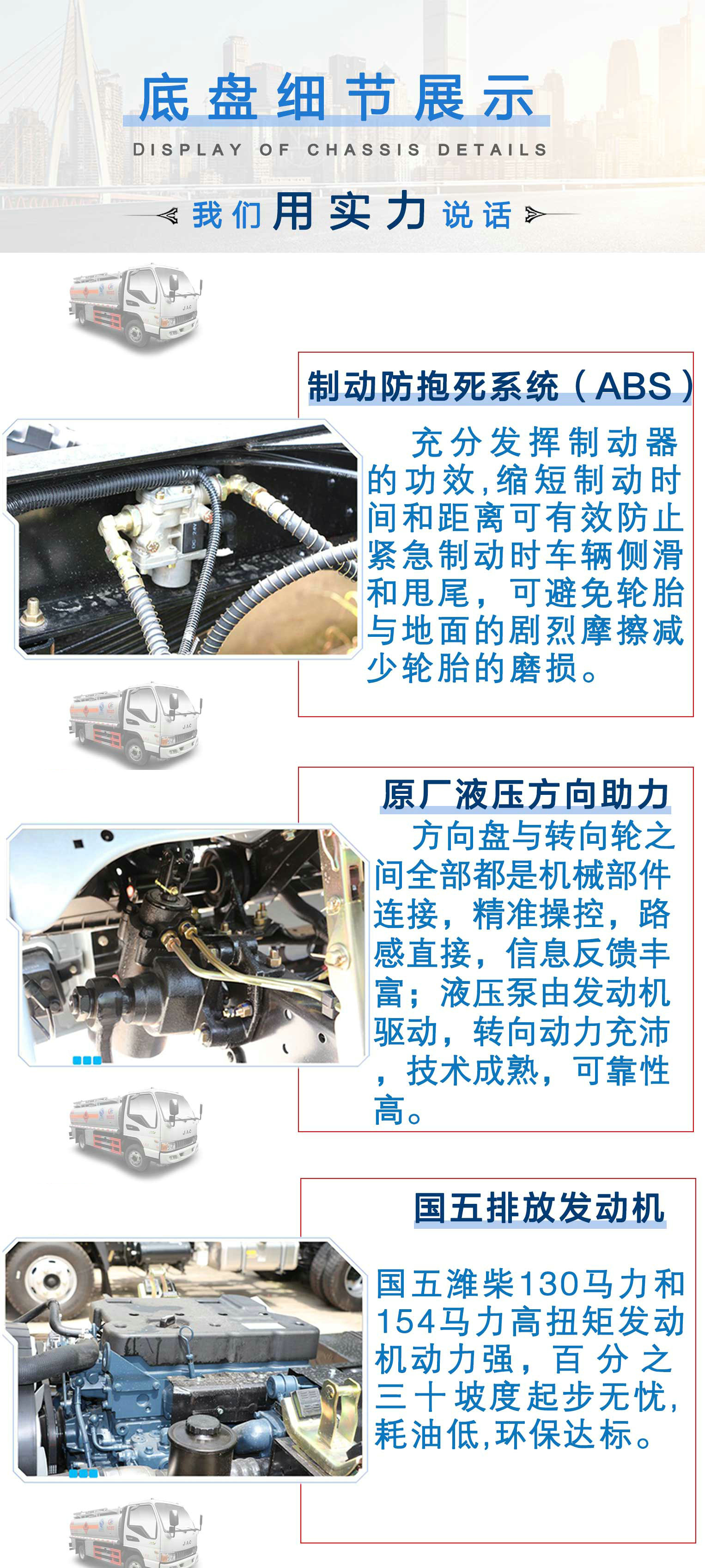 底盘细节展示
DISPLAY OF CHASSIS DETAILS

我们用实力说话

制动防抱死系统（ABS）

充分发挥制动器的功效，缩短制动时间和距离可有效防止紧急制动时车辆侧滑和甩尾，可避免轮胎与地面的剧烈摩擦减少轮胎的磨损。

原厂液压方向助力

方向盘与转向轮之间全部都是机械部件连接，精准操控，路感直接，信息反馈丰富；液压泵由发动机驱动，转向动力充沛，技术成熟，可靠性高。

国五排放发动机

国五潍柴130马力和154马力高扭矩发动机动力强，百分之三十坡度起步无忧，耗油低，环保达标。