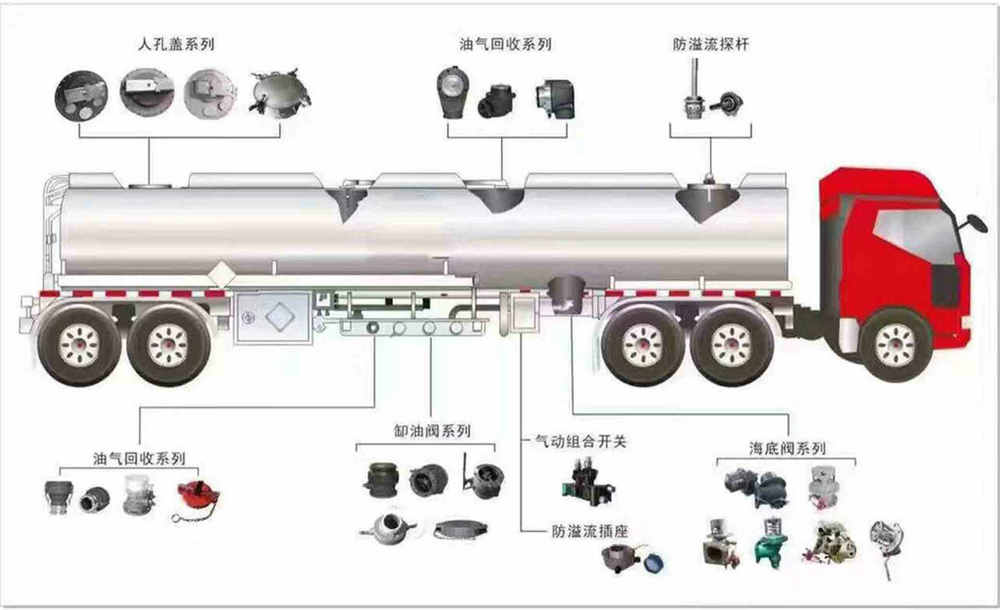 人孔盖系列

油气回收系列

防溢流探杆

油气回收系列

卸油阀系列

气动组合开关

防溢流插座

海底阀系列