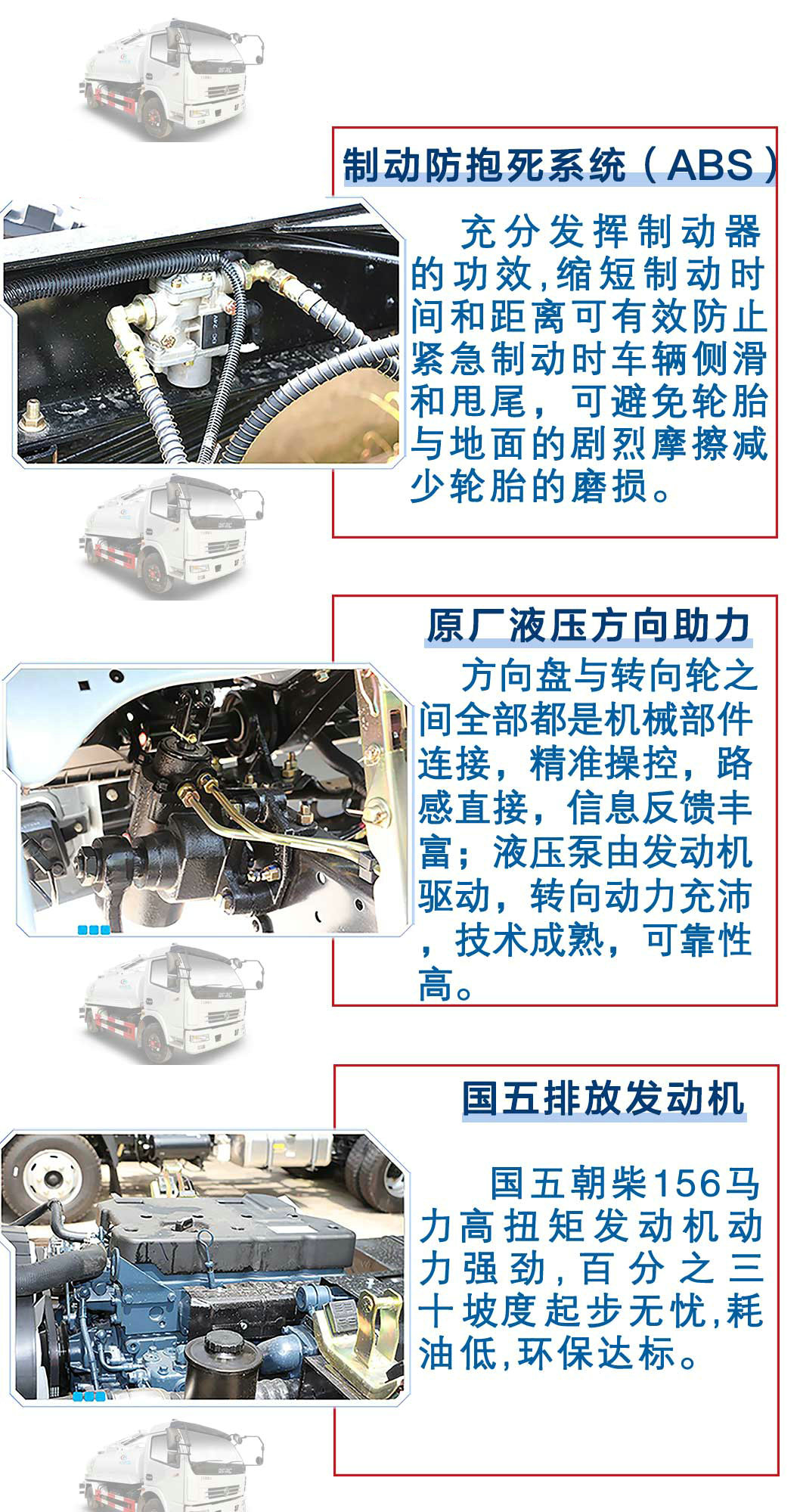 制动防抱死系统（ABS）

充分发挥制动器的功效,缩短制动时间和距离可有效防止紧急制动时车辆侧滑和甩尾，可避免轮胎与地面的剧烈摩擦减少轮胎的磨损。

原厂液压方向助力

方向盘与转向轮之间全部都是机械部件连接，精准操控，路感直接，信息反馈丰富；液压泵由发动机驱动，转向动力充沛，技术成熟，可靠性高。

国五排放发动机

国五朝柴156马力高扭矩发动机动力强劲,百分之三十坡度起步无忧,耗油低,环保达标。