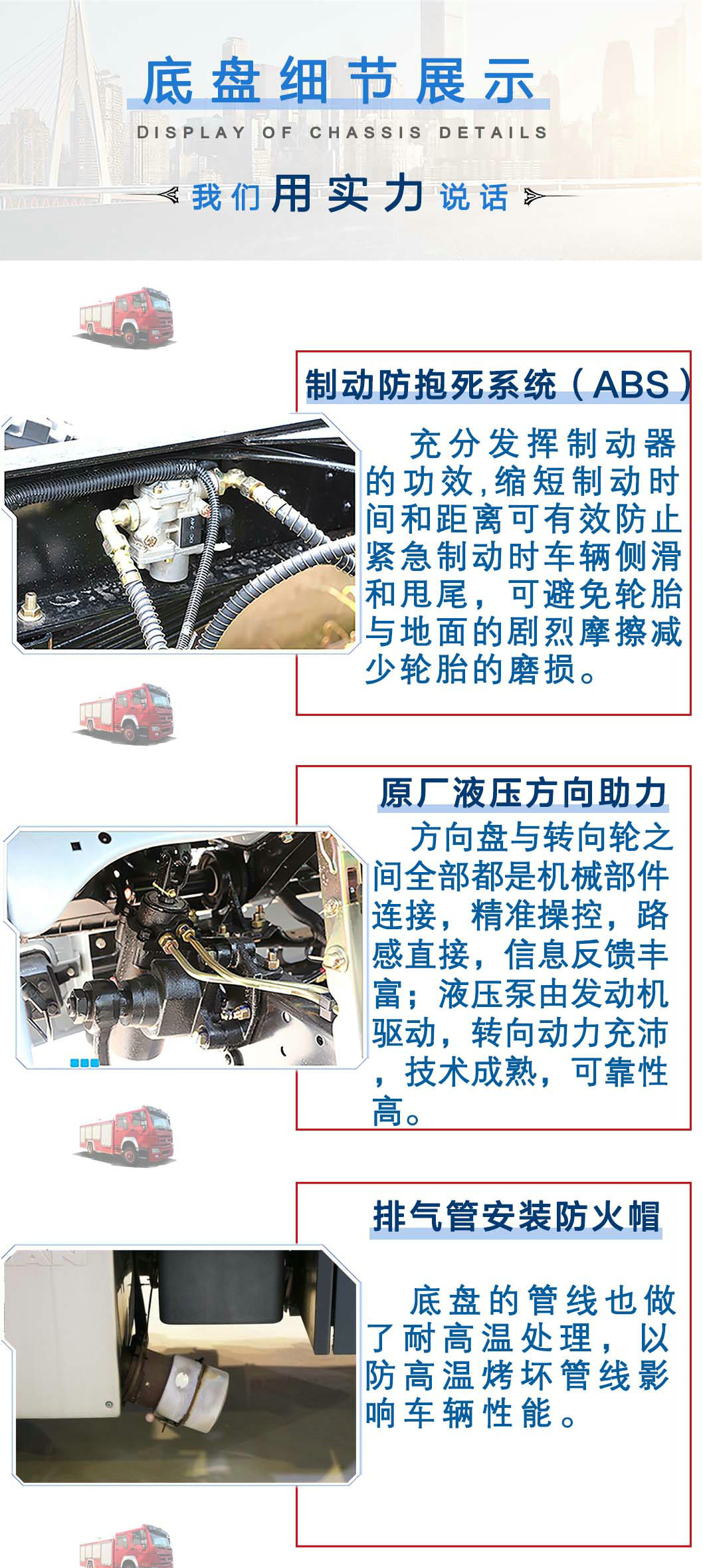 底盘细节展示
DISPLAY OF CHASSIS DETAILS
我们用实力说话

制动防抱死系统（ABS）
充分发挥制动器的功效，缩短制动时间和距离可有效防止紧急制动时车辆侧滑和甩尾，可避免轮胎与地面的剧烈摩擦减少轮胎的磨损。

原厂液压方向助力
方向盘与转向轮之间全部都是机械部件连接，精准操控，路感直接，信息反馈丰富；液压泵由发动机驱动，转向动力充沛，技术成熟，可靠性高。

排气管安装防火帽
底盘的管线也做了耐高温处理，以防高温烤坏管线影响车辆性能。