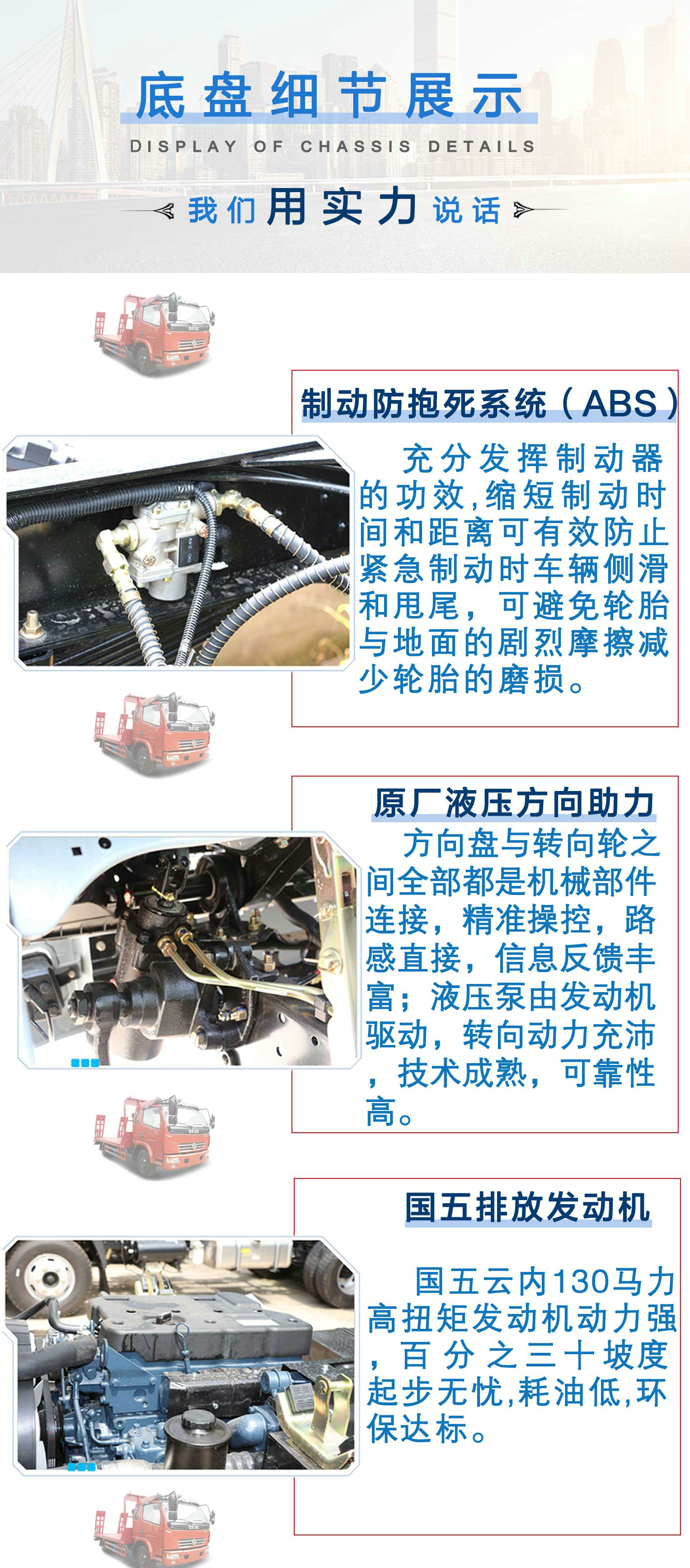 底盘细节展示

DISPLAY OF CHASSIS DETAILS

我们用实力说话

制动防抱死系统（ABS）

充分发挥制动器的功效,缩短制动时间和距离可有效防止紧急制动时车辆侧滑和甩尾，可避免轮胎与地面的剧烈摩擦减少轮胎的磨损。

原厂液压方向助力

方向盘与转向轮之间全部都是机械部件连接，精准操控，路感直接，信息反馈丰富；液压泵由发动机驱动，转向动力充沛，技术成熟，可靠性高。

国五排放发动机

国五云内130马力高扭矩发动机动力强，百分之三十坡度起步无忧,耗油低,环保达标。