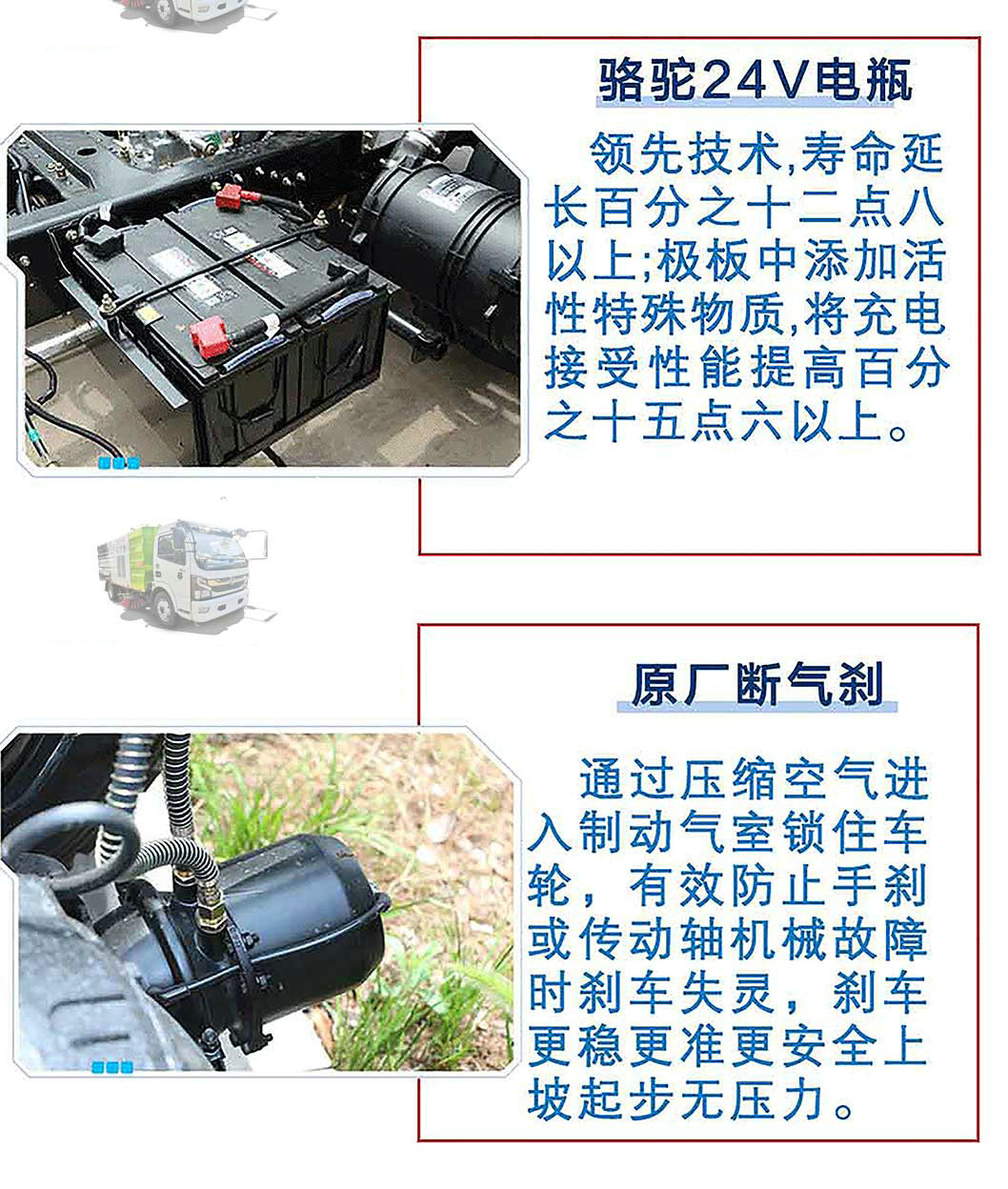 骆驼24V电瓶

领先技术,寿命延长百分之十二点八以上;极板中添加活性特殊物质,将充电接受性能提高百分之十五点六以上。

原厂断气刹

通过压缩空气进入制动气室锁住车轮，有效防止手刹或传动轴机械故障时刹车失灵，刹车更稳更准更安全上坡起步无压力。