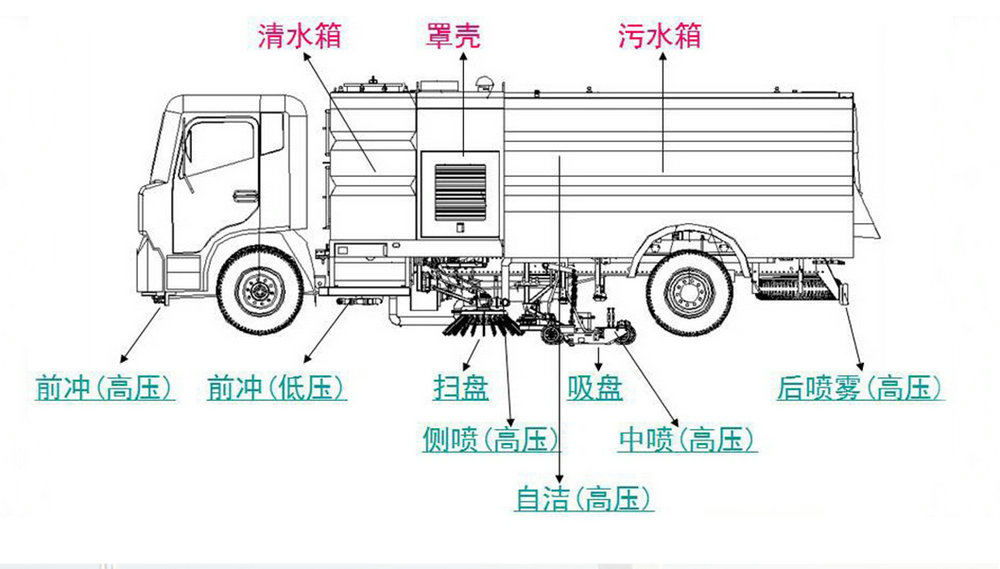 清水箱
罩壳
污水箱

前冲(高压)
前冲(低压)
扫盘
吸盘
后喷雾(高压)
侧喷(高压)
中喷(高压)
自洁(高压)