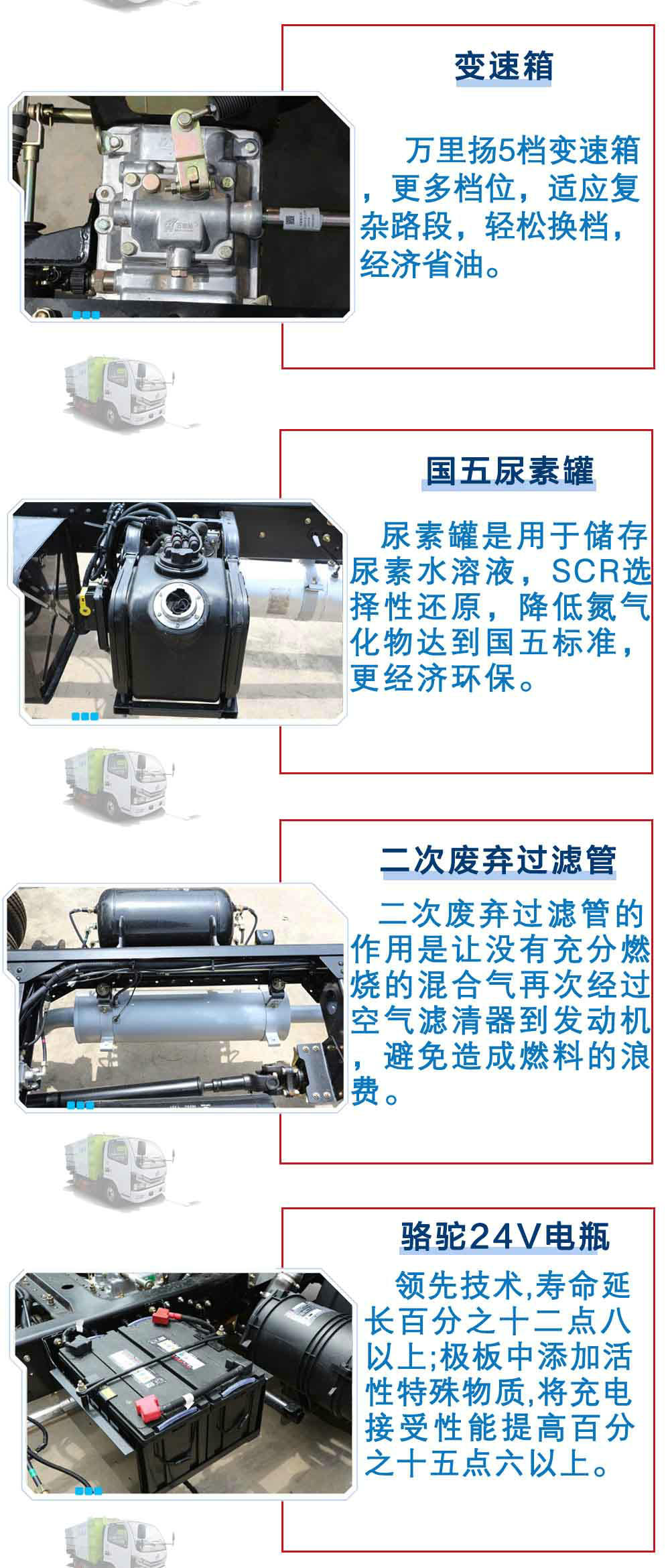 变速箱

万里扬5档变速箱，更多档位，适应复杂路段，轻松换档，经济省油。

国五尿素罐

尿素罐是用于储存尿素水溶液，SCR选择性还原，降低氮气化物达到国五标准，更经济环保。

二次废弃过滤管

二次废弃过滤管的作用是让没有充分燃烧的混合气再次经过空气滤清器到发动机，避免造成燃料的浪费。

骆驼24V电瓶

领先技术,寿命延长百分之十二点八以上;极板中添加活性特殊物质,将充电接受性能提高百分之十五点六以上。